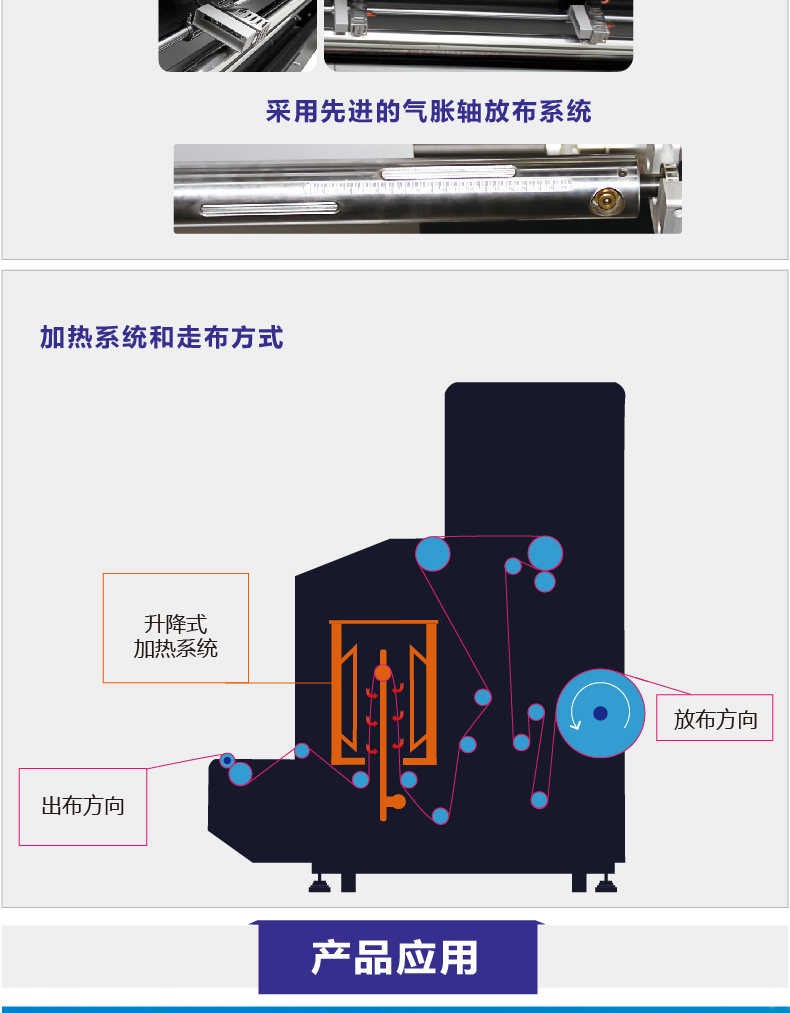 采用先进的气胀轴放布系统

加热系统和走布方式

升降式
加热系统

放布方向

出布方向

产品应用